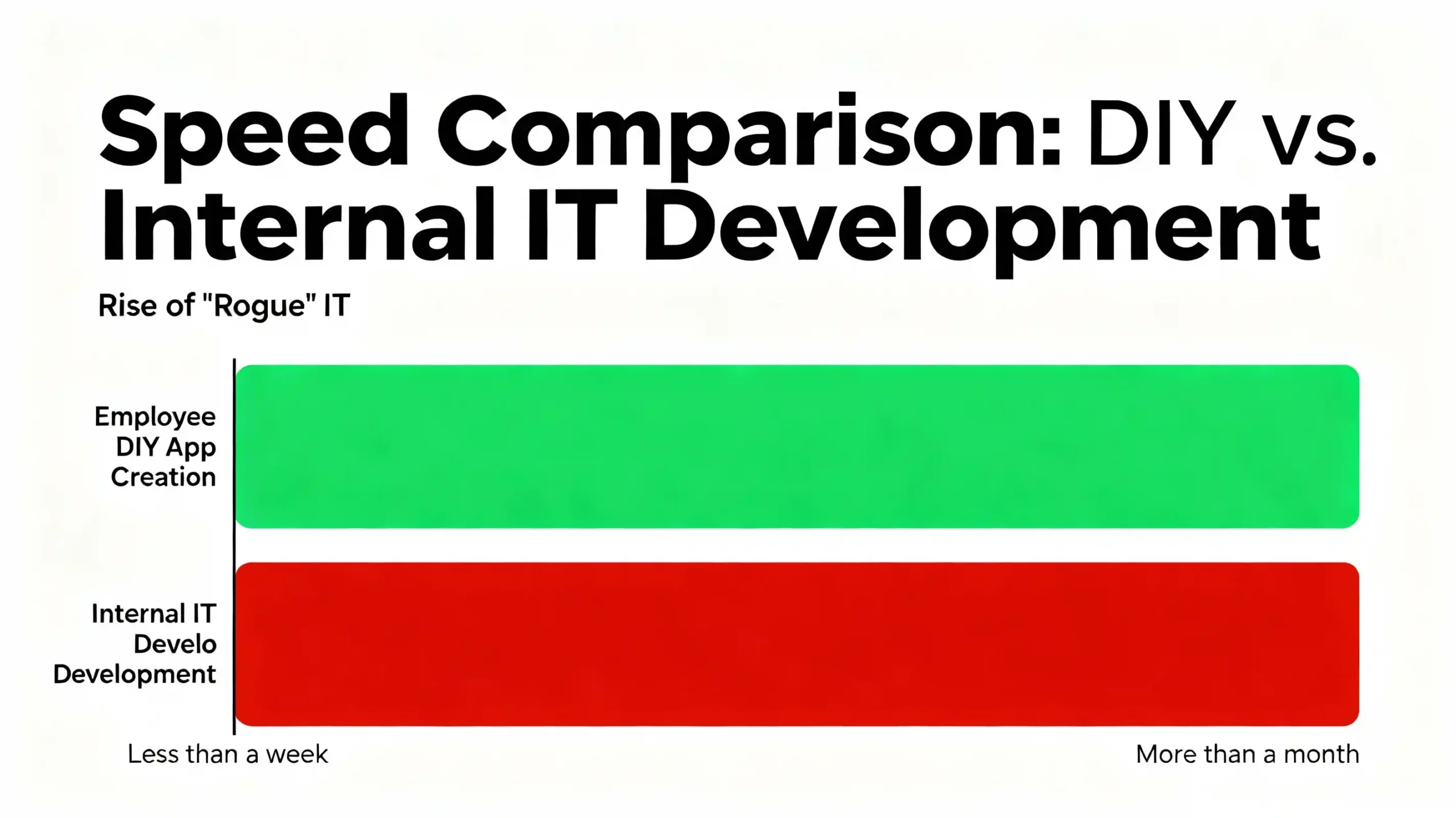 Speed Comparison: DIY vs. Internal IT Development

Rise of "Rogue" IT

Employee DIY App Creation

Internal IT Develo Development

Less than a week

More than a month